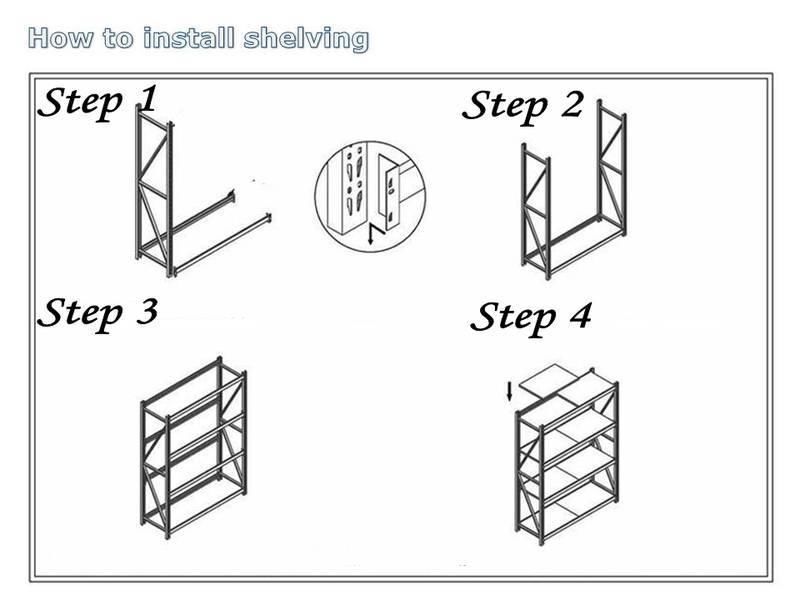 How to install shelving

Step 1

Step 2

Step 3

Step 4