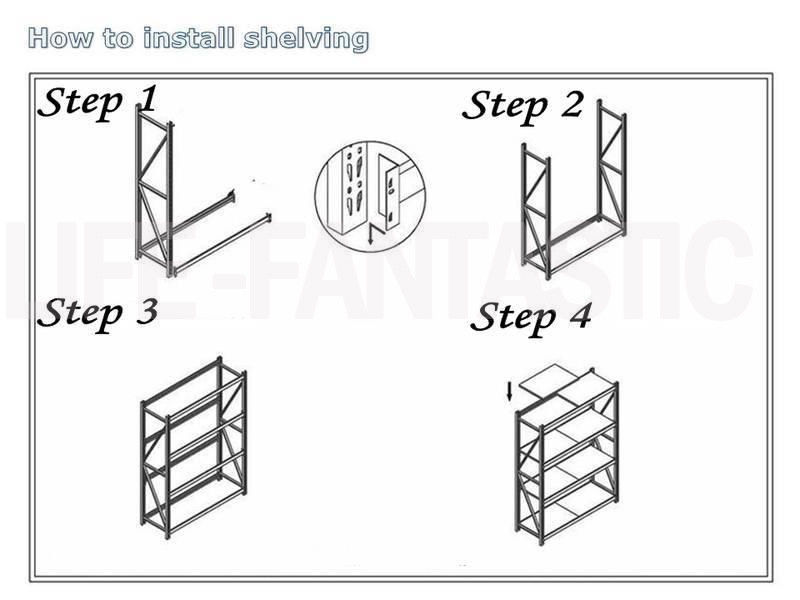 How to install shelving

Step 1

Step 2

LIFE-FANTASTIC

Step 3

Step 4